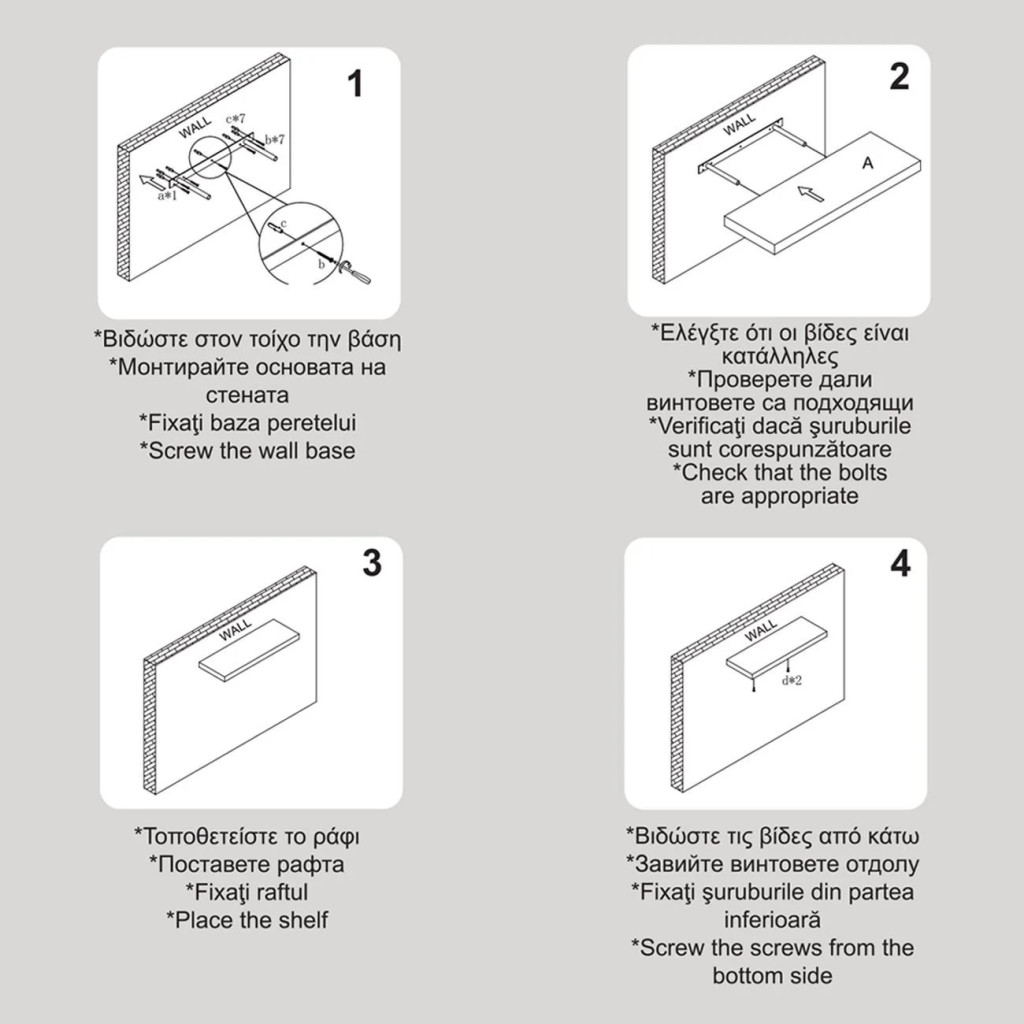 1

WALL

c*7

b*7

a*1

c

b

*Βιδώστε στον τοίχο την βάση
*Монтирайте основата на стената
*Fixaţi baza peretelui
*Screw the wall base

2

WALL

A

*Ελέγξτε ότι οι βίδες είναι κατάλληλες
*Проверете дали винтовете са подходящи
*Verificaţi dacă şuruburile sunt corespunzătoare
*Check that the bolts are appropriate

3

WALL

*Τοποθετείστε το ράφι
*Поставете рафта
*Fixaţi raftul
*Place the shelf

4

WALL

d*2

*Βιδώστε τις βίδες από κάτω
*Завийте винтовете отдолу
*Fixaţi şuruburile din partea inferioară
*Screw the screws from the bottom side